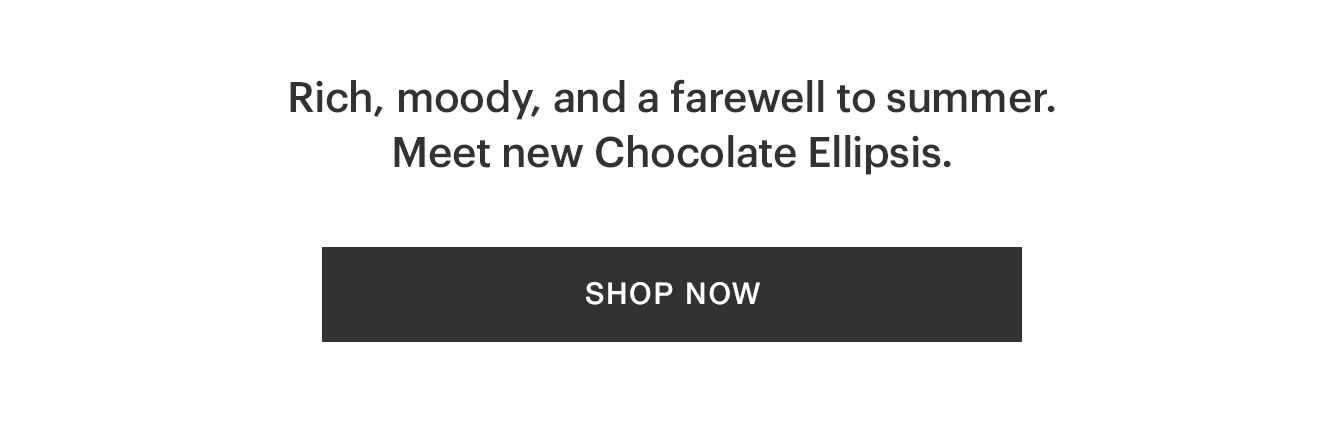 Rich, moody, and a farewell to summer.
Meet new Chocolate Ellipsis.

SHOP NOW