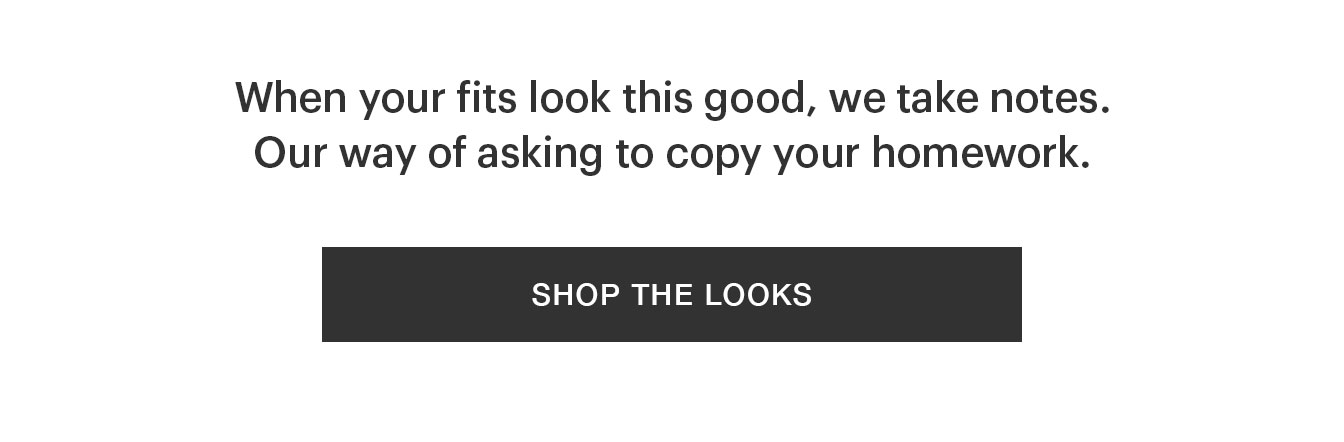 When your fits look this good, we take notes. Our way of asking to copy your homework.

SHOP THE LOOKS