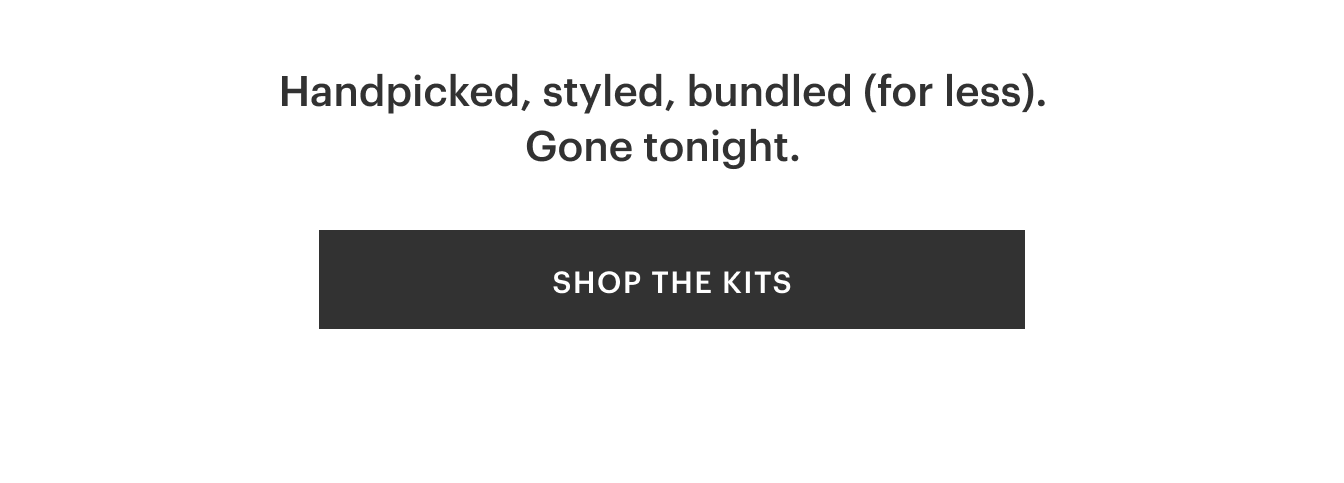 Handpicked, styled, bundled (for less). Gone tonight.

SHOP THE KITS