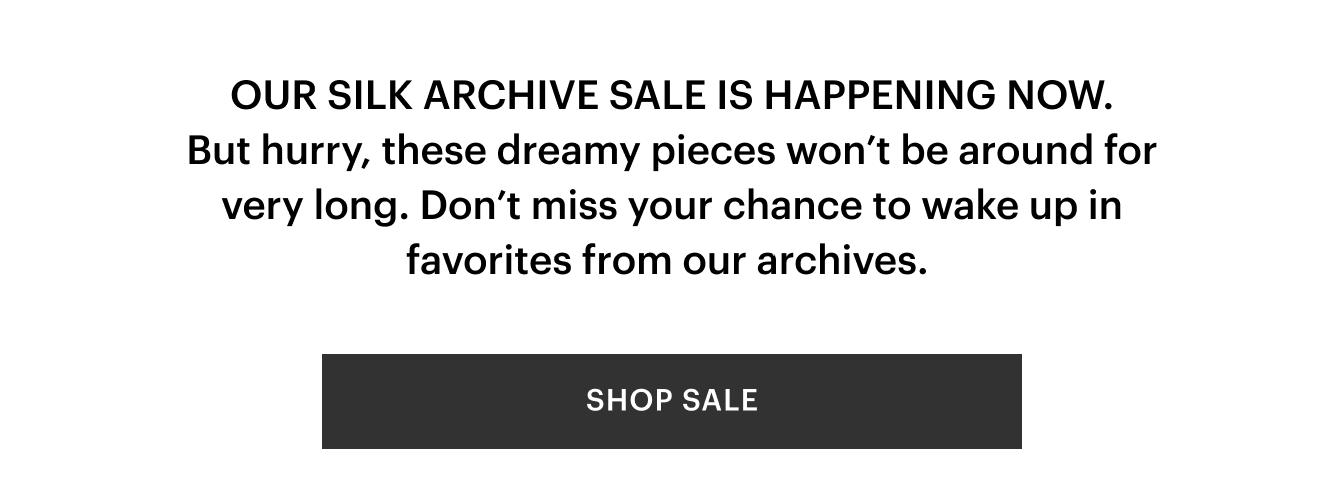 OUR SILK ARCHIVE SALE IS HAPPENING NOW.
But hurry, these dreamy pieces won't be around for very long. Don't miss your chance to wake up in favorites from our archives.

SHOP SALE