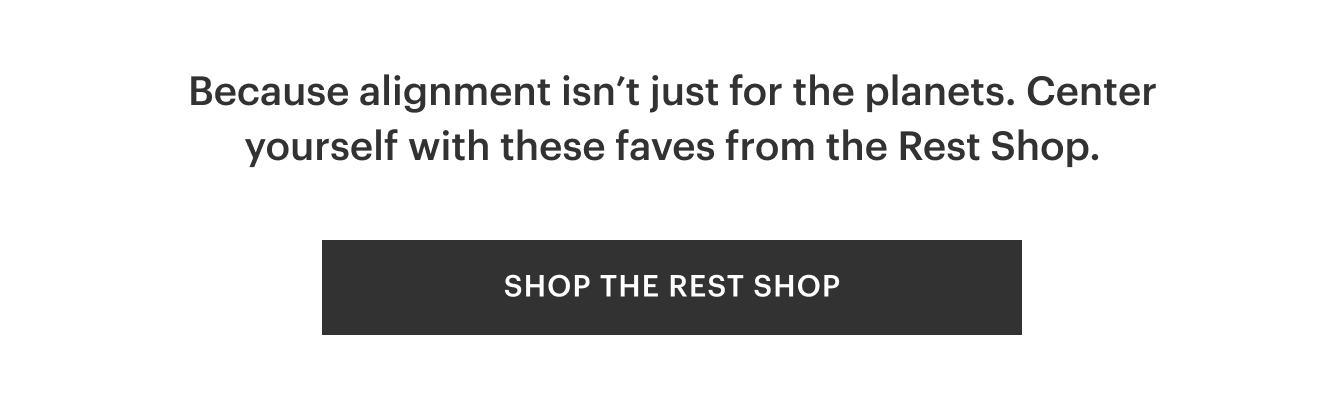 Because alignment isn't just for the planets. Center yourself with these faves from the Rest Shop.

SHOP THE REST SHOP