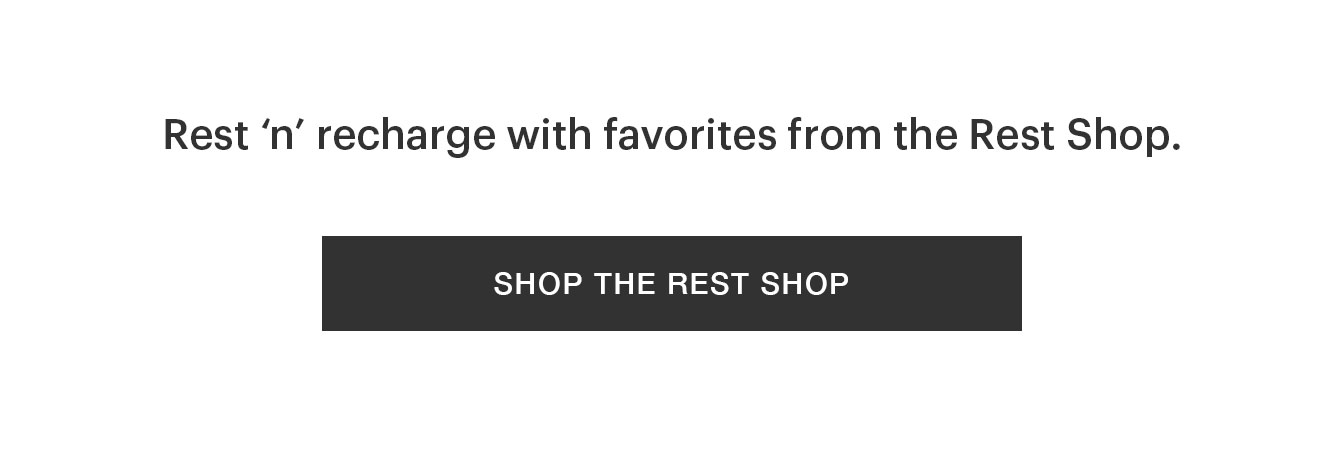 Rest ‘n’ recharge with favorites from the Rest Shop.

SHOP THE REST SHOP