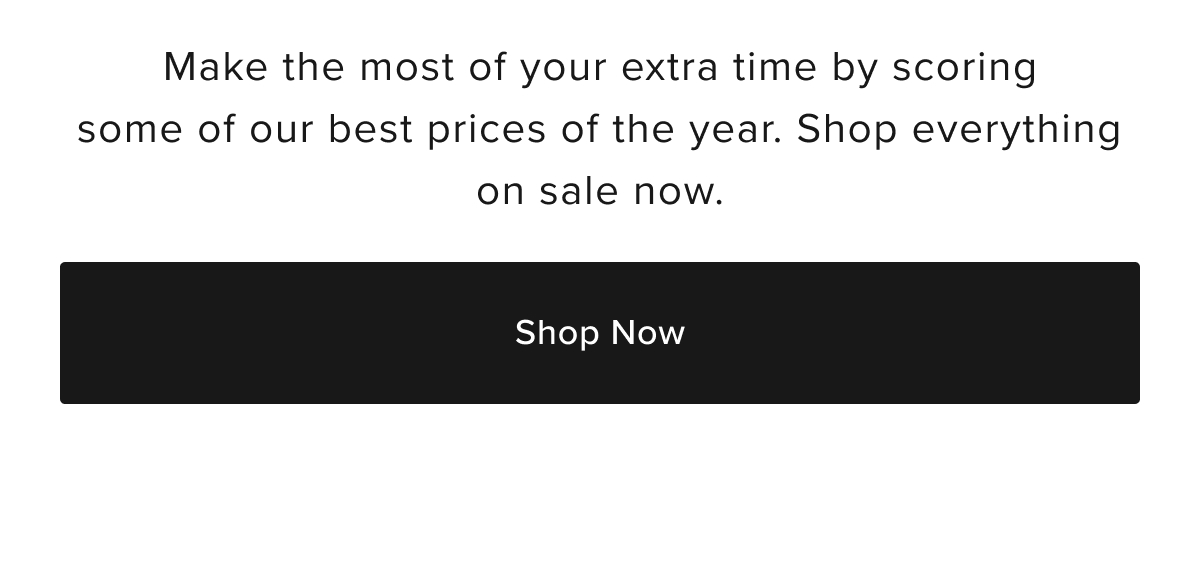 Make the most of your extra time by scoring some of our best prices of the year. Shop everything on sale now.

Shop Now