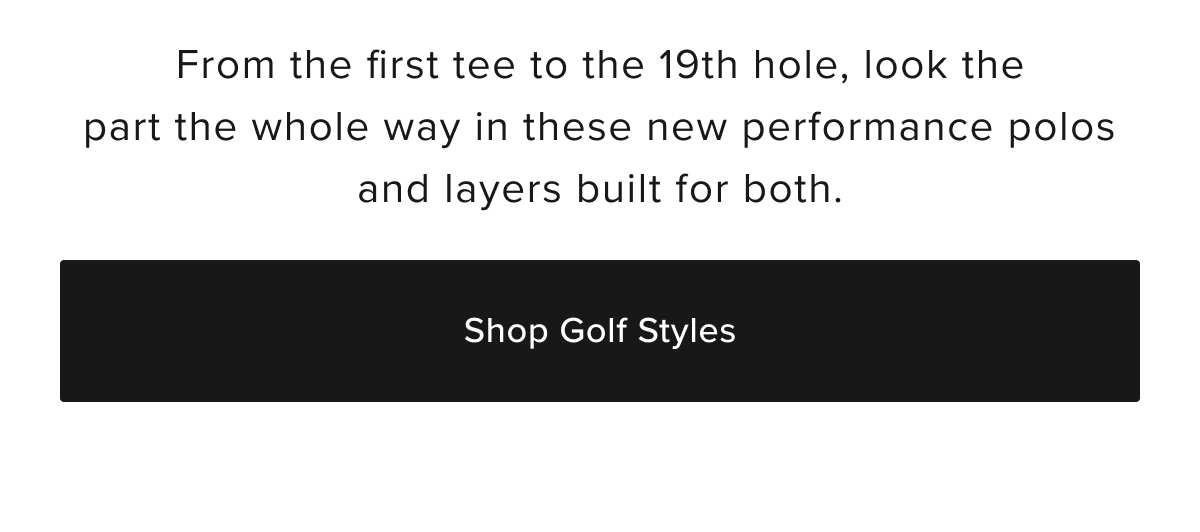 From the first tee to the 19th hole, look the part the whole way in these new performance polos and layers built for both.

Shop Golf Styles