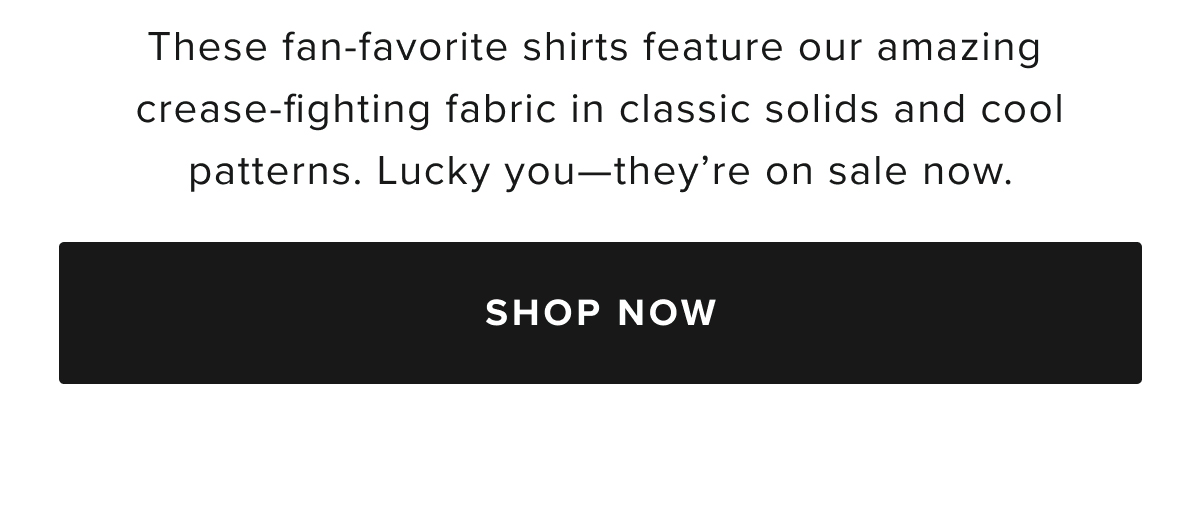 These fan-favorite shirts feature our amazing crease-fighting fabric in classic solids and cool patterns. Lucky you—they're on sale now.

SHOP NOW