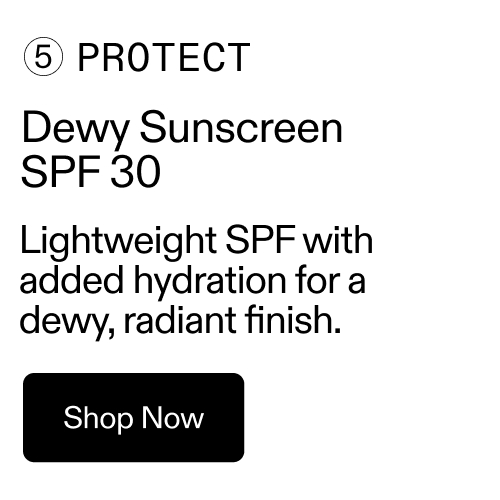 ⑤ PROTECT

Dewy Sunscreen SPF 30

Lightweight SPF with added hydration for a dewy, radiant finish.

Shop Now